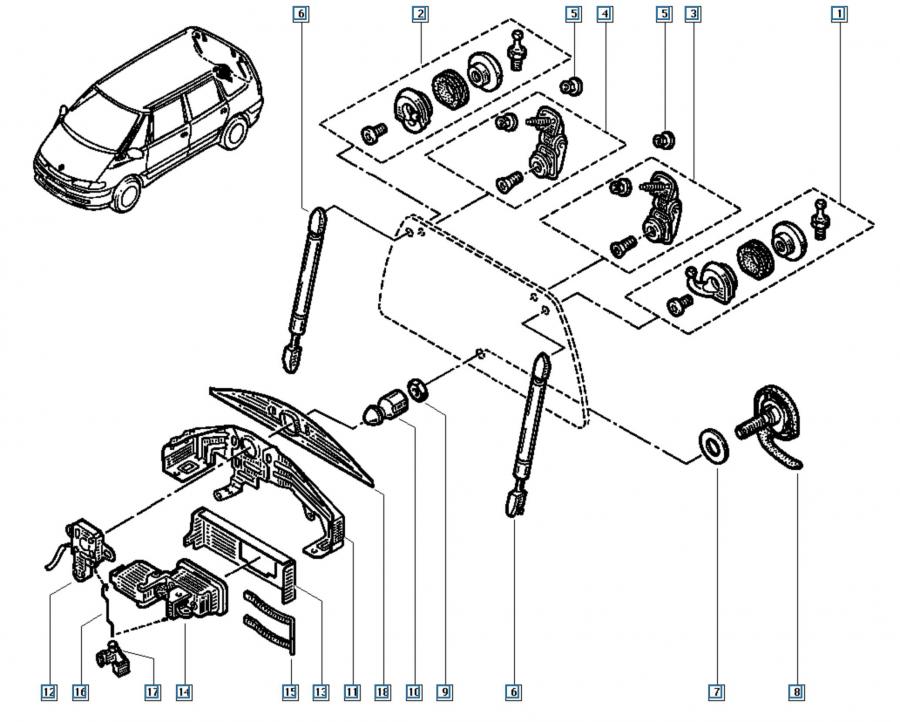 6
2
5
4
5
3
1
12
16
17
14
15
13
11
18
10
9
6
7
8